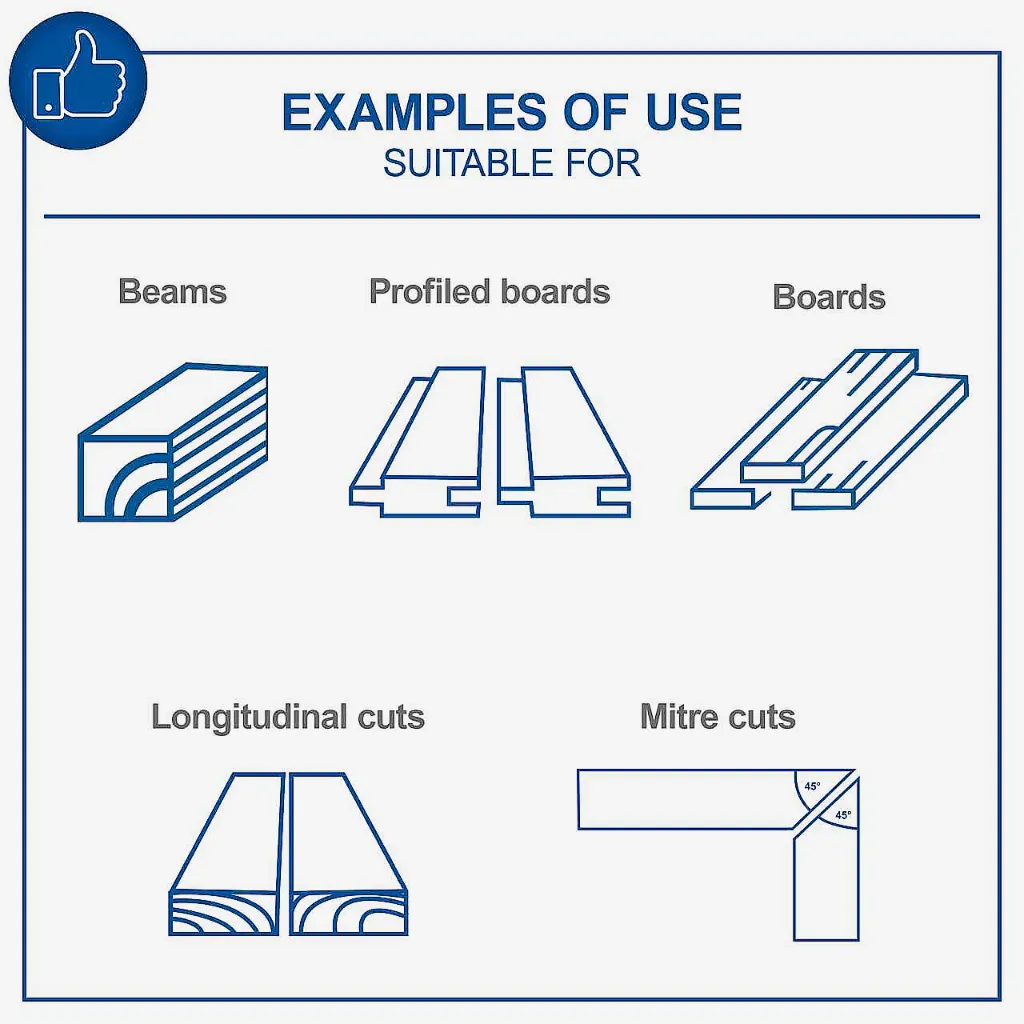 EXAMPLES OF USE
SUITABLE FOR

Beams

Profiled boards

Boards

Longitudinal cuts

Mitre cuts

45°
45°